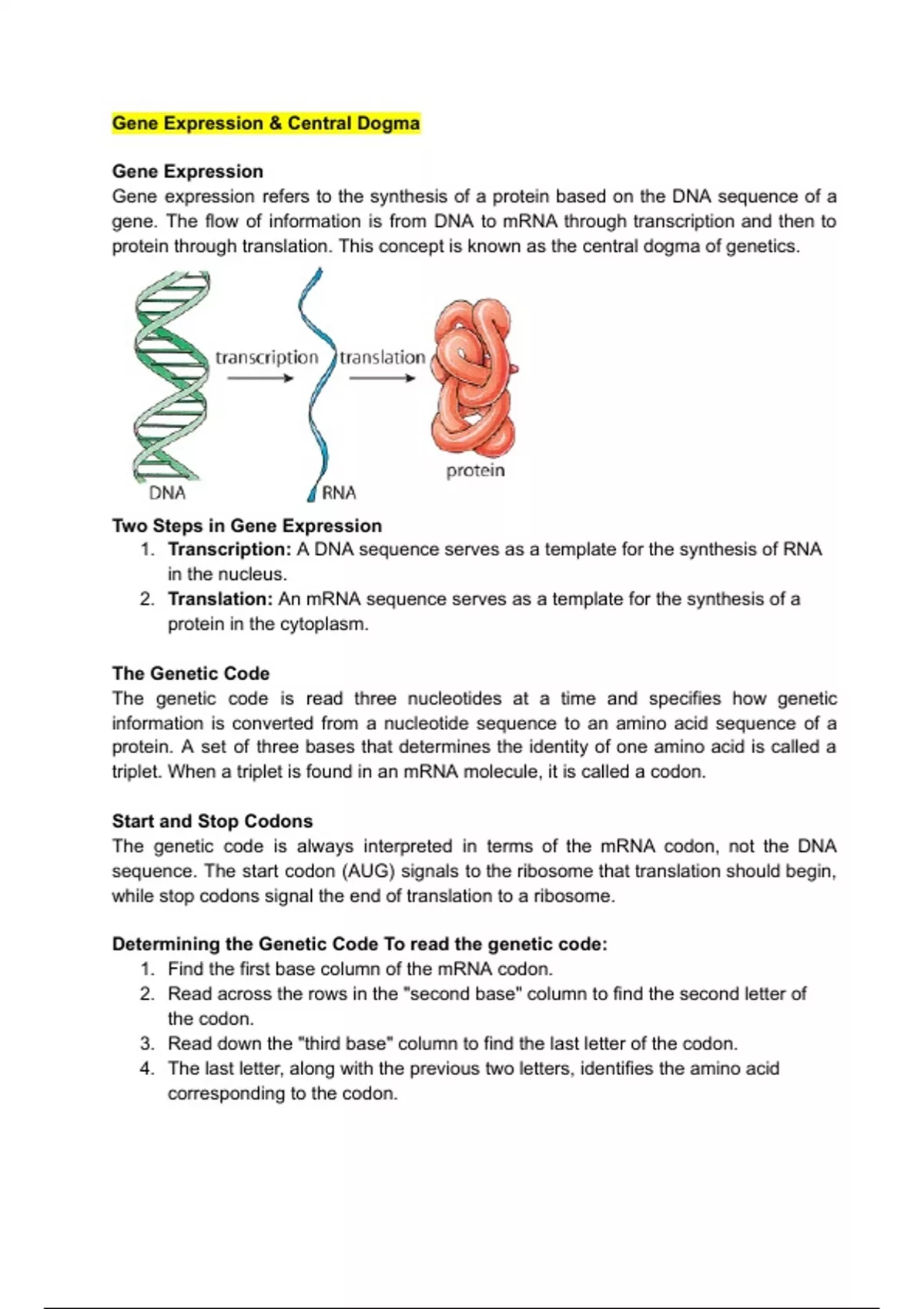 Gene Expression & Central Dogma

Gene Expression
Gene expression refers to the synthesis of a protein based on the DNA sequence of a gene. The flow of information is from DNA to mRNA through transcription and then to protein through translation. This concept is known as the central dogma of genetics.

transcription
translation
DNA
RNA
protein

Two Steps in Gene Expression
1. Transcription: A DNA sequence serves as a template for the synthesis of RNA in the nucleus.
2. Translation: An mRNA sequence serves as a template for the synthesis of a protein in the cytoplasm.

The Genetic Code
The genetic code is read three nucleotides at a time and specifies how genetic information is converted from a nucleotide sequence to an amino acid sequence of a protein. A set of three bases that determines the identity of one amino acid is called a triplet. When a triplet is found in an mRNA molecule, it is called a codon.

Start and Stop Codons
The genetic code is always interpreted in terms of the mRNA codon, not the DNA sequence. The start codon (AUG) signals to the ribosome that translation should begin, while stop codons signal the end of translation to a ribosome.

Determining the Genetic Code To read the genetic code:
1. Find the first base column of the mRNA codon.
2. Read across the rows in the "second base" column to find the second letter of the codon.
3. Read down the "third base" column to find the last letter of the codon.
4. The last letter, along with the previous two letters, identifies the amino acid corresponding to the codon.