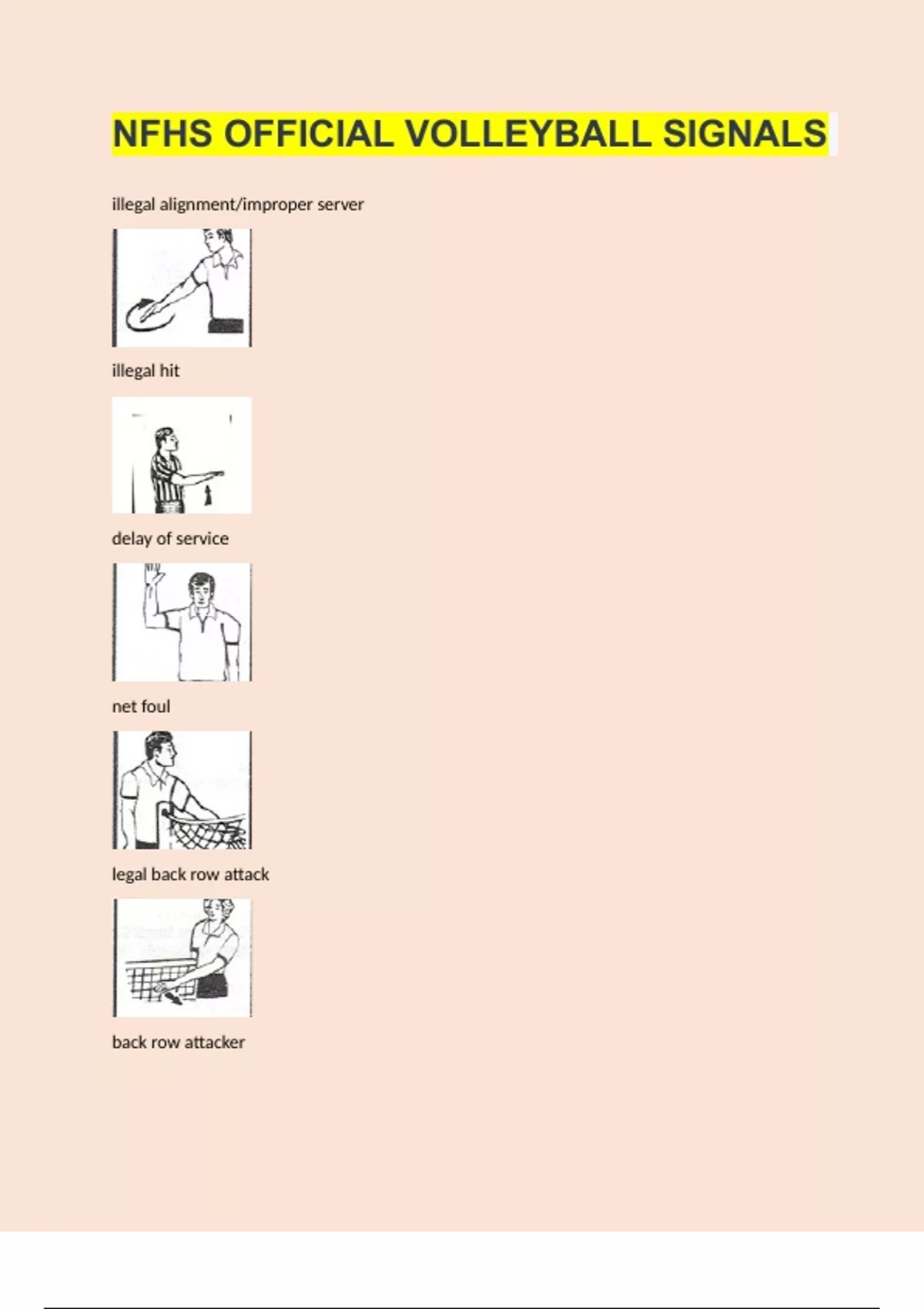 NFHS OFFICIAL VOLLEYBALL SIGNALS

illegal alignment/improper server

illegal hit

delay of service

net foul

legal back row attack

back row attacker