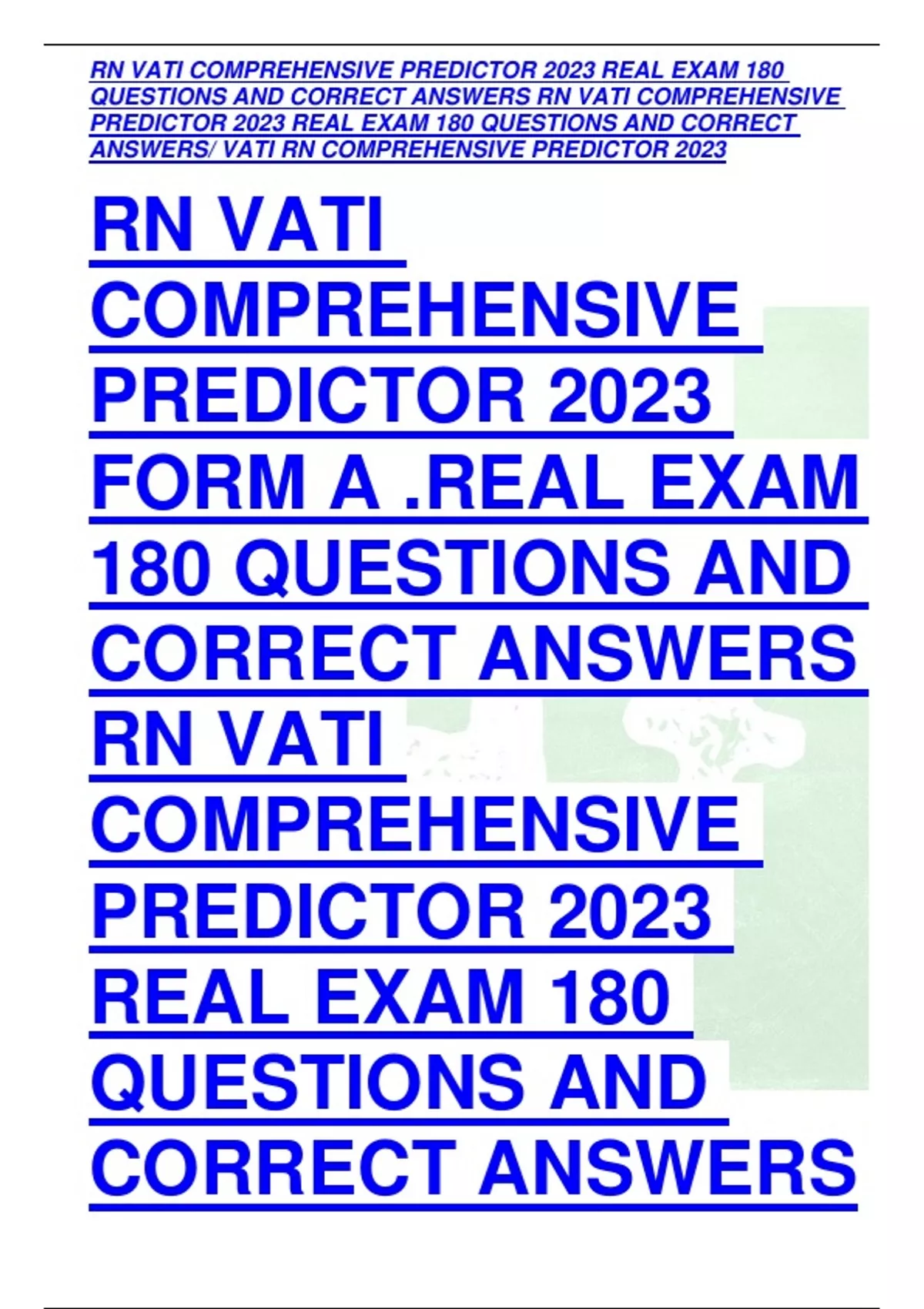 RN VATI COMPREHENSIVE PREDICTOR 2023 REAL EXAM 180 QUESTIONS AND CORRECT ANSWERS RN VATI COMPREHENSIVE PREDICTOR 2023 REAL EXAM 180 QUESTIONS AND CORRECT ANSWERS/ VATI RN COMPREHENSIVE PREDICTOR 2023

RN VATI COMPREHENSIVE PREDICTOR 2023 FORM A .REAL EXAM 180 QUESTIONS AND CORRECT ANSWERS RN VATI COMPREHENSIVE PREDICTOR 2023 REAL EXAM 180 QUESTIONS AND CORRECT ANSWERS