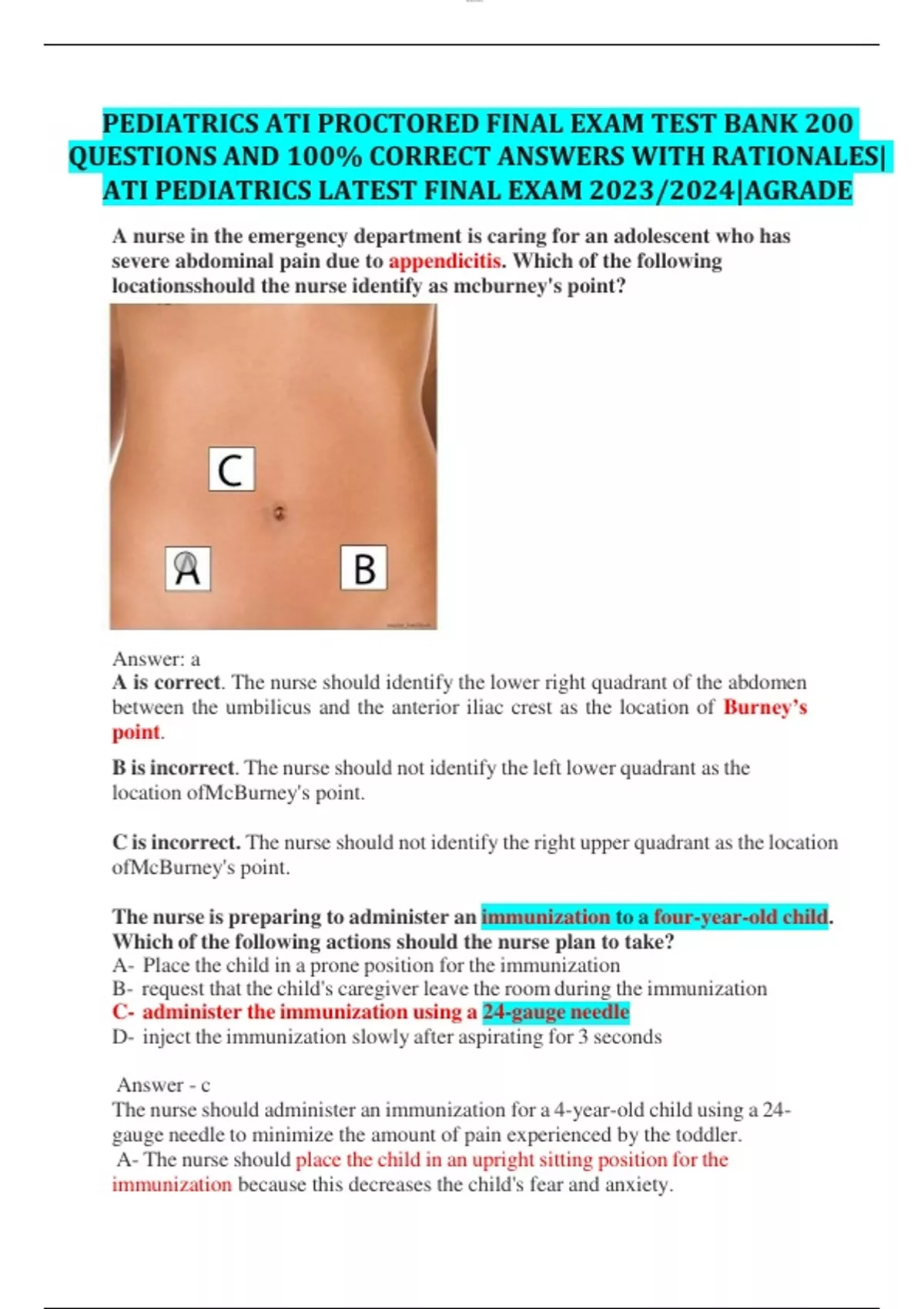 PEDIATRICS ATI PROCTORED FINAL EXAM TEST BANK 200 QUESTIONS AND 100% CORRECT ANSWERS WITH RATIONALES| ATI PEDIATRICS LATEST FINAL EXAM 2023/2024|AGRADE

A nurse in the emergency department is caring for an adolescent who has severe abdominal pain due to appendicitis. Which of the following locationsshould the nurse identify as mcburney's point?

C

A

B

Answer: a
A is correct. The nurse should identify the lower right quadrant of the abdomen between the umbilicus and the anterior iliac crest as the location of Burney's point.

B is incorrect. The nurse should not identify the left lower quadrant as the location ofMcBurney's point.

C is incorrect. The nurse should not identify the right upper quadrant as the location ofMcBurney's point.

The nurse is preparing to administer an immunization to a four-year-old child. Which of the following actions should the nurse plan to take?
A- Place the child in a prone position for the immunization
B- request that the child's caregiver leave the room during the immunization
C- administer the immunization using a 24-gauge needle
D- inject the immunization slowly after aspirating for 3 seconds

Answer - c
The nurse should administer an immunization for a 4-year-old child using a 24-gauge needle to minimize the amount of pain experienced by the toddler.
A- The nurse should place the child in an upright sitting position for the immunization because this decreases the child's fear and anxiety.