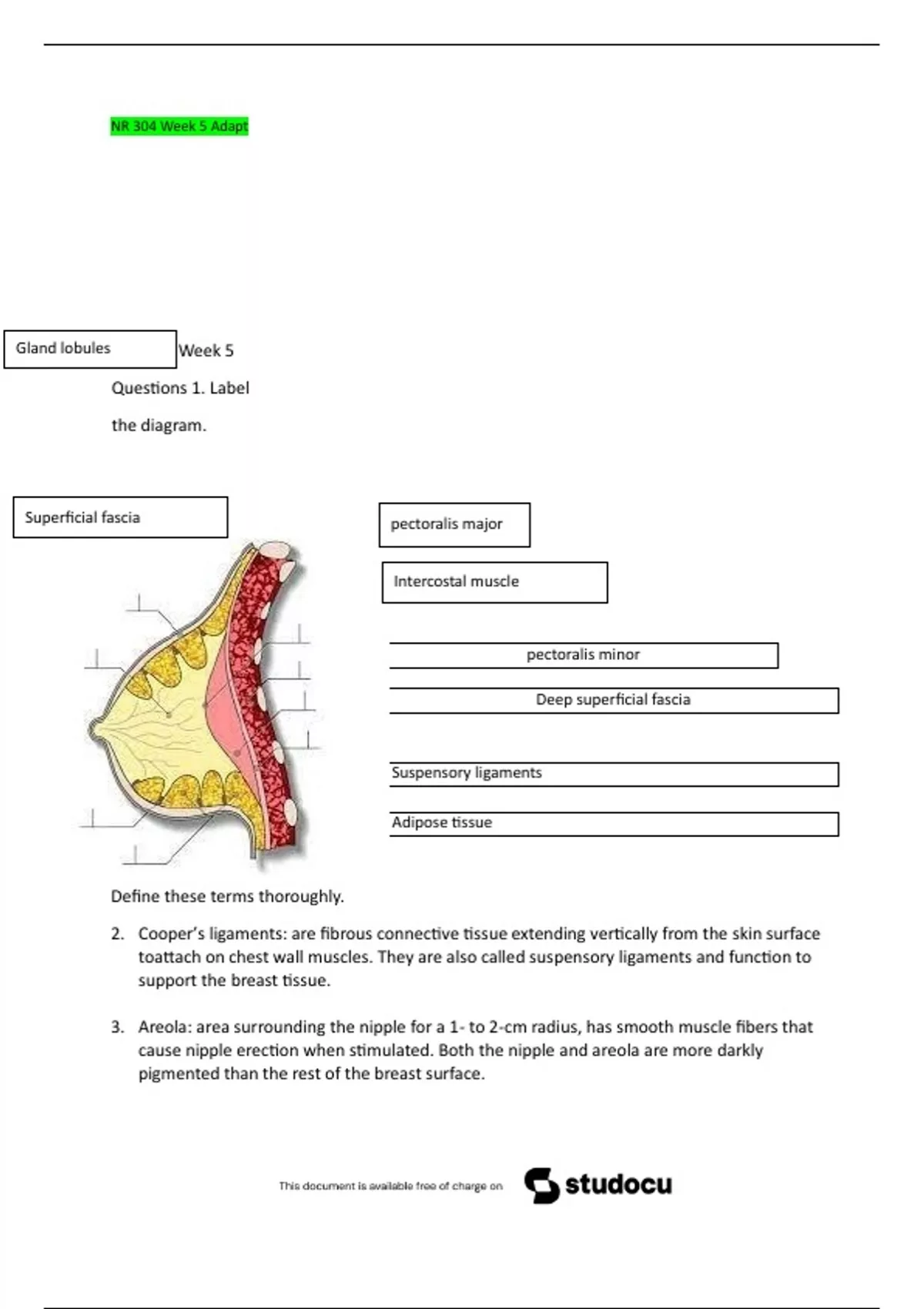 NR 304 Week 5 Adapt

Gland lobules

Week 5 Questions 1. Label the diagram.

Superficial fascia

pectoralis major

Intercostal muscle

pectoralis minor

Deep superficial fascia

Suspensory ligaments

Adipose tissue

Define these terms thoroughly.

2. Cooper's ligaments: are fibrous connective tissue extending vertically from the skin surface toattach on chest wall muscles. They are also called suspensory ligaments and function to support the breast tissue.

3. Areola: area surrounding the nipple for a 1- to 2-cm radius, has smooth muscle fibers that cause nipple erection when stimulated. Both the nipple and areola are more darkly pigmented than the rest of the breast surface.

This document is available free of charge on studocu