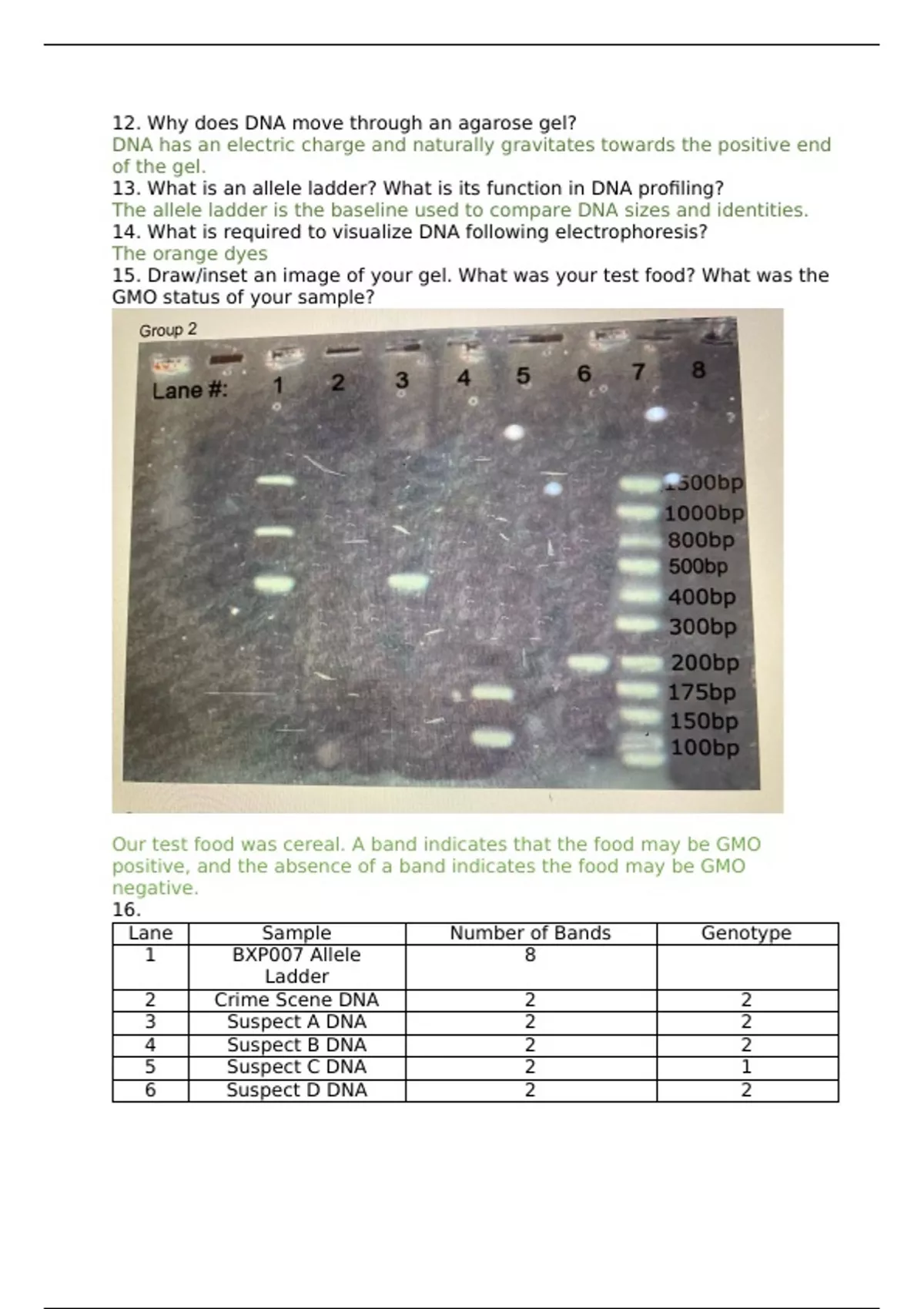 12. Why does DNA move through an agarose gel?
DNA has an electric charge and naturally gravitates towards the positive end of the gel.
13. What is an allele ladder? What is its function in DNA profiling?
The allele ladder is the baseline used to compare DNA sizes and identities.
14. What is required to visualize DNA following electrophoresis?
The orange dyes
15. Draw/inset an image of your gel. What was your test food? What was the GMO status of your sample?

Group 2
Lane #: 1 2 3 4 5 6 7 8
1500bp
1000bp
800bp
500bp
400bp
300bp
200bp
175bp
150bp
100bp

Our test food was cereal. A band indicates that the food may be GMO positive, and the absence of a band indicates the food may be GMO negative.
16.

| Lane | Sample | Number of Bands | Genotype |
|---|---|---|---|
| 1 | BXP007 Allele Ladder | 8 | |
| 2 | Crime Scene DNA | 2 | 2 |
| 3 | Suspect A DNA | 2 | 2 |
| 4 | Suspect B DNA | 2 | 2 |
| 5 | Suspect C DNA | 2 | 1 |
| 6 | Suspect D DNA | 2 | 2 |