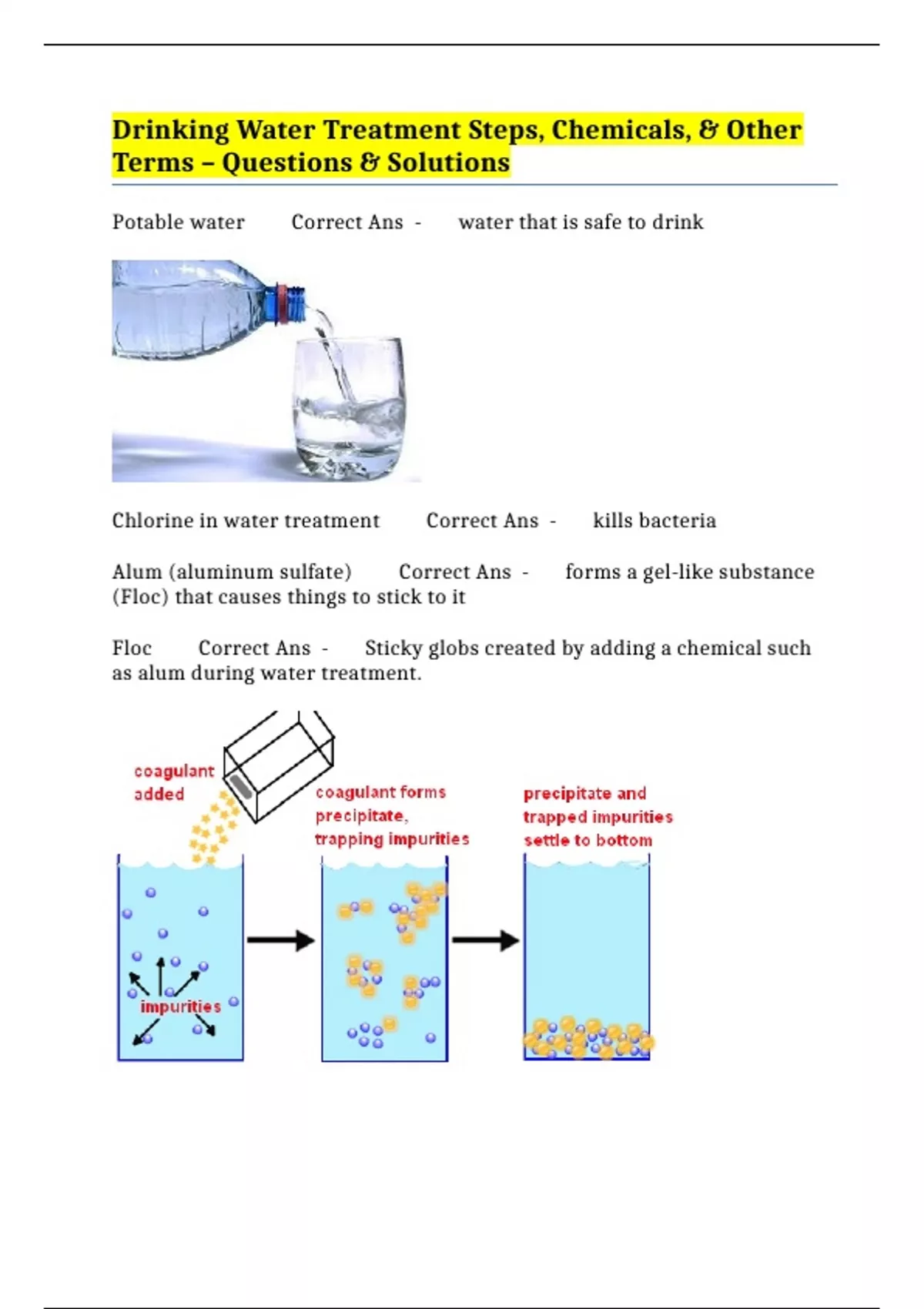 Drinking Water Treatment Steps, Chemicals, & Other Terms – Questions & Solutions

Potable water Correct Ans - water that is safe to drink

Chlorine in water treatment Correct Ans - kills bacteria

Alum (aluminum sulfate) Correct Ans - forms a gel-like substance (Floc) that causes things to stick to it

Floc Correct Ans - Sticky globs created by adding a chemical such as alum during water treatment.

coagulant added

coagulant forms precipitate, trapping impurities

precipitate and trapped impurities settle to bottom

impurities