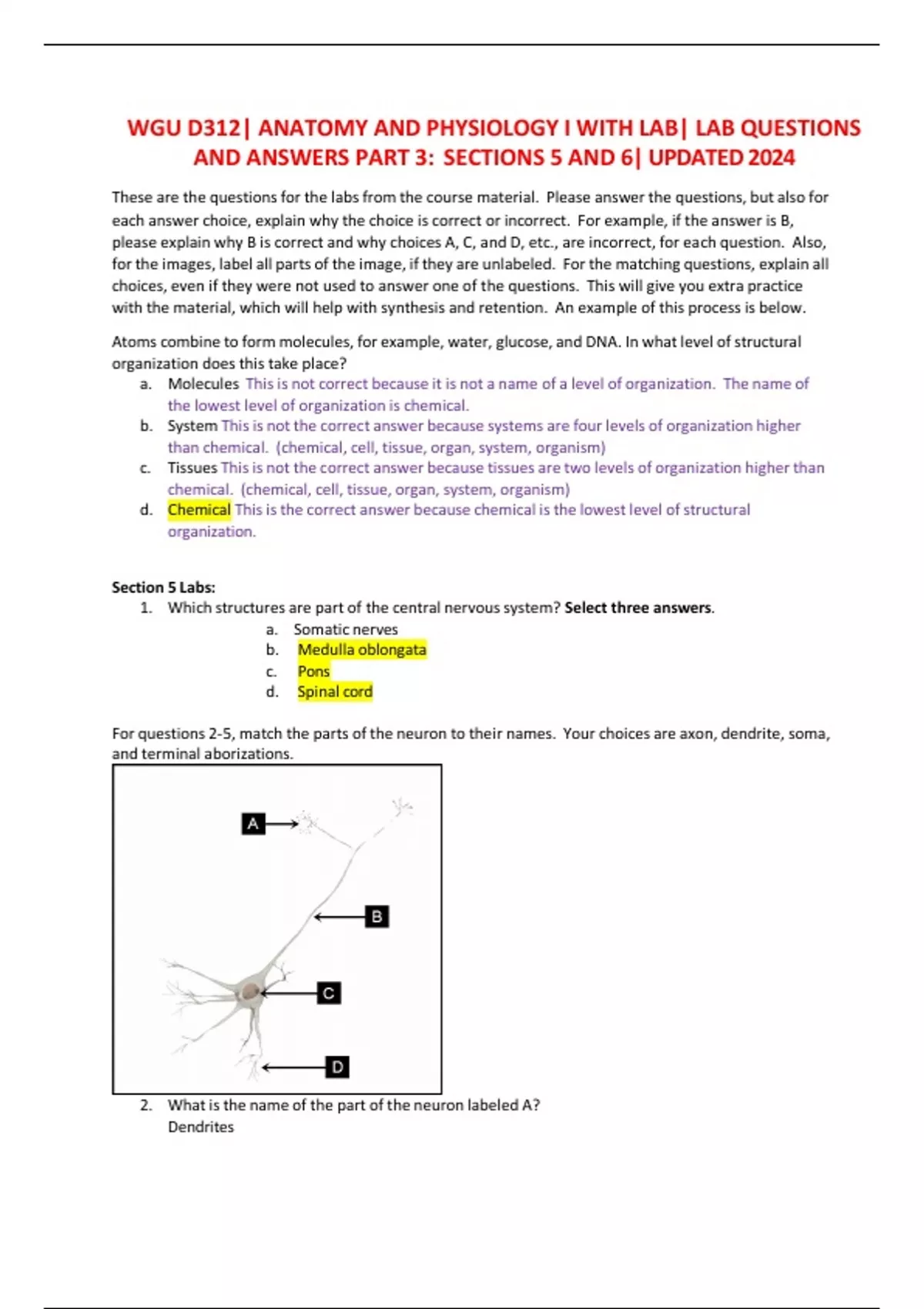 WGU D312| ANATOMY AND PHYSIOLOGY I WITH LAB| LAB QUESTIONS AND ANSWERS PART 3: SECTIONS 5 AND 6| UPDATED 2024

These are the questions for the labs from the course material. Please answer the questions, but also for each answer choice, explain why the choice is correct or incorrect. For example, if the answer is B, please explain why B is correct and why choices A, C, and D, etc., are incorrect, for each question. Also, for the images, label all parts of the image, if they are unlabeled. For the matching questions, explain all choices, even if they were not used to answer one of the questions. This will give you extra practice with the material, which will help with synthesis and retention. An example of this process is below.

Atoms combine to form molecules, for example, water, glucose, and DNA. In what level of structural organization does this take place?
a. Molecules This is not correct because it is not a name of a level of organization. The name of the lowest level of organization is chemical.
b. System This is not the correct answer because systems are four levels of organization higher than chemical. (chemical, cell, tissue, organ, system, organism)
c. Tissues This is not the correct answer because tissues are two levels of organization higher than chemical. (chemical, cell, tissue, organ, system, organism)
d. Chemical This is the correct answer because chemical is the lowest level of structural organization.

Section 5 Labs:
1. Which structures are part of the central nervous system? Select three answers.
a. Somatic nerves
b. Medulla oblongata
c. Pons
d. Spinal cord

For questions 2-5, match the parts of the neuron to their names. Your choices are axon, dendrite, soma, and terminal aborizations.

A
B
C
D

2. What is the name of the part of the neuron labeled A?
Dendrites