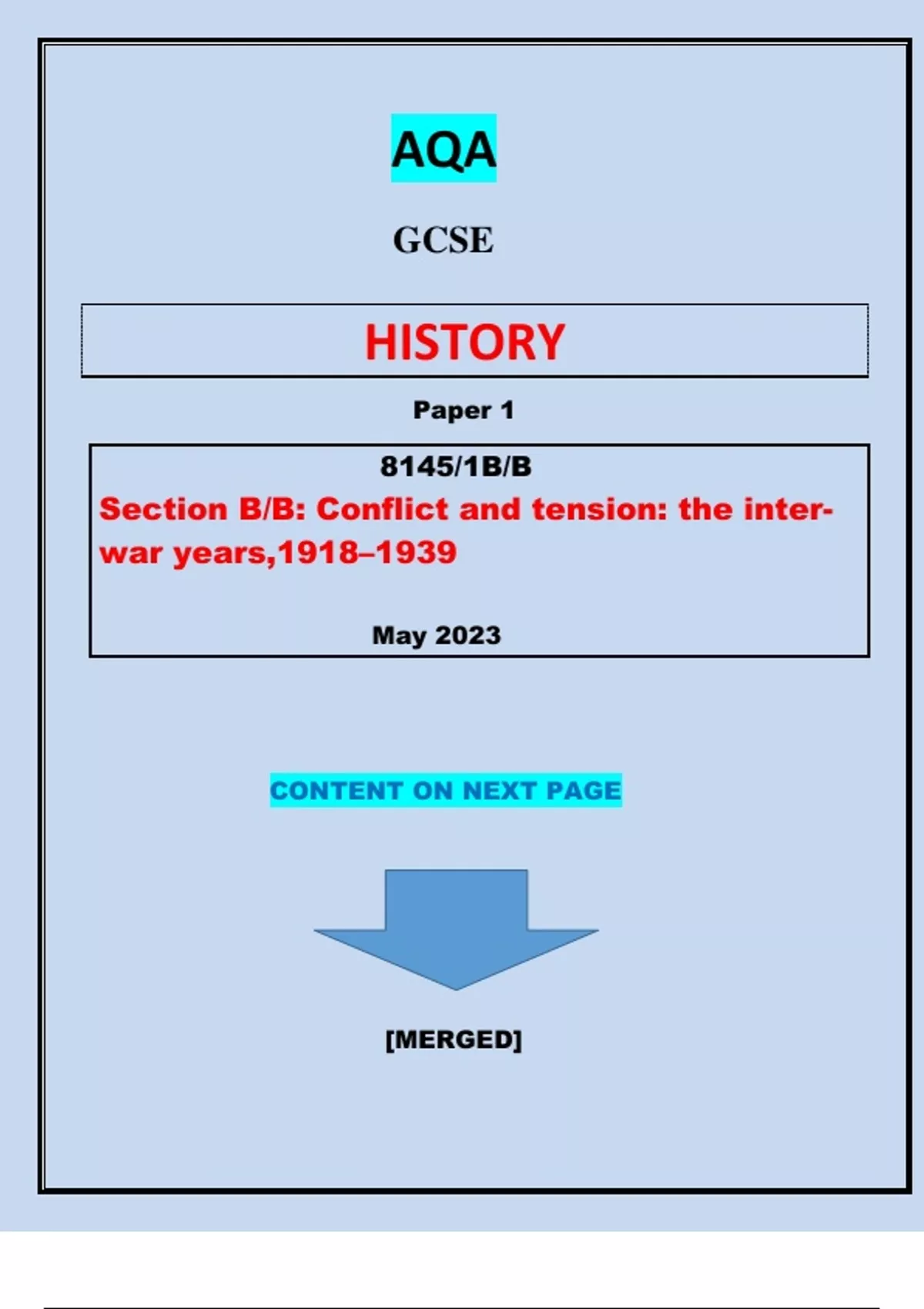 AQA

GCSE

HISTORY

Paper 1

8145/1B/B

Section B/B: Conflict and tension: the inter-war years,1918–1939

May 2023

CONTENT ON NEXT PAGE

[MERGED]