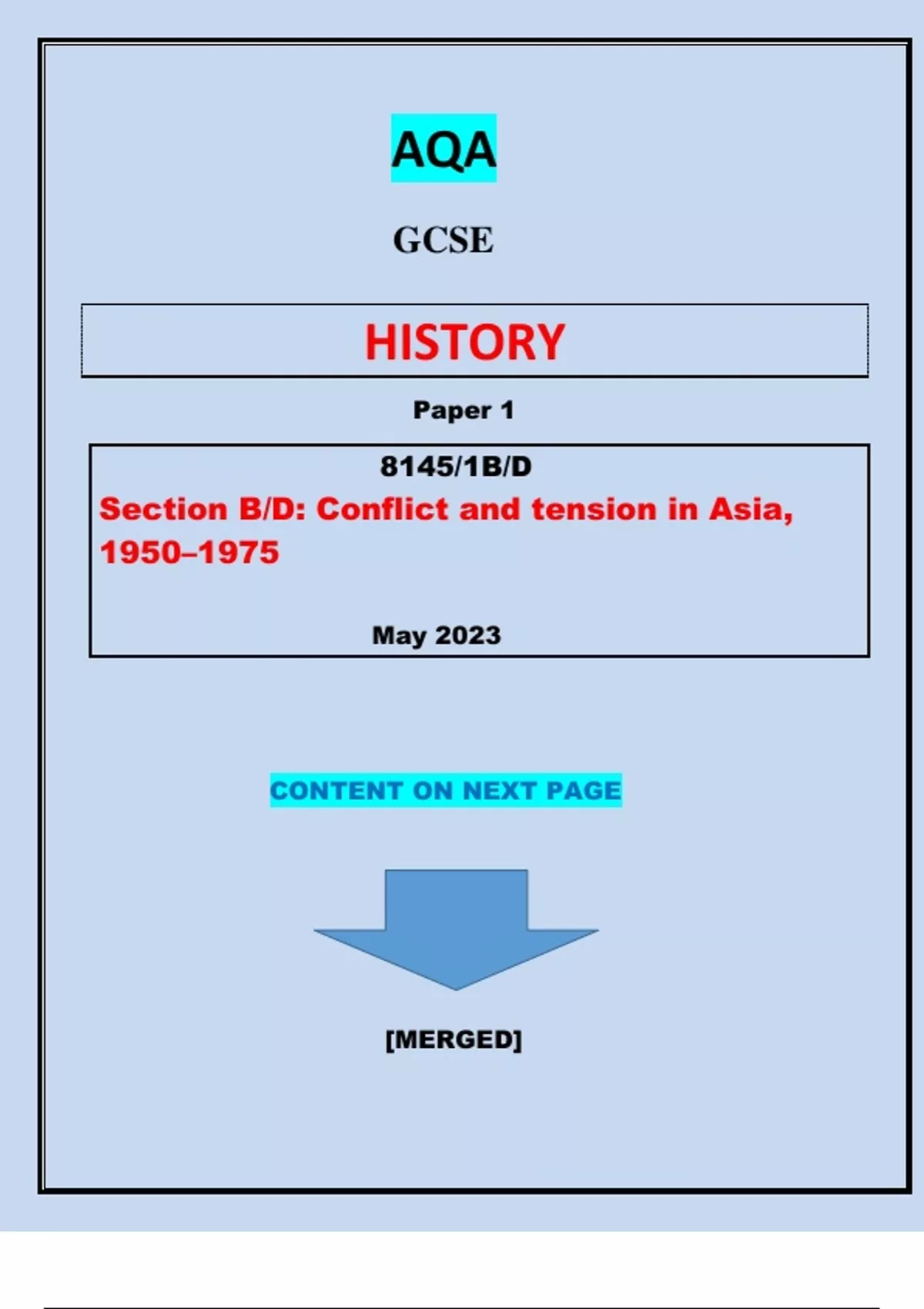 AQA

GCSE

HISTORY

Paper 1

8145/1B/D

Section B/D: Conflict and tension in Asia, 1950–1975

May 2023

CONTENT ON NEXT PAGE

[MERGED]