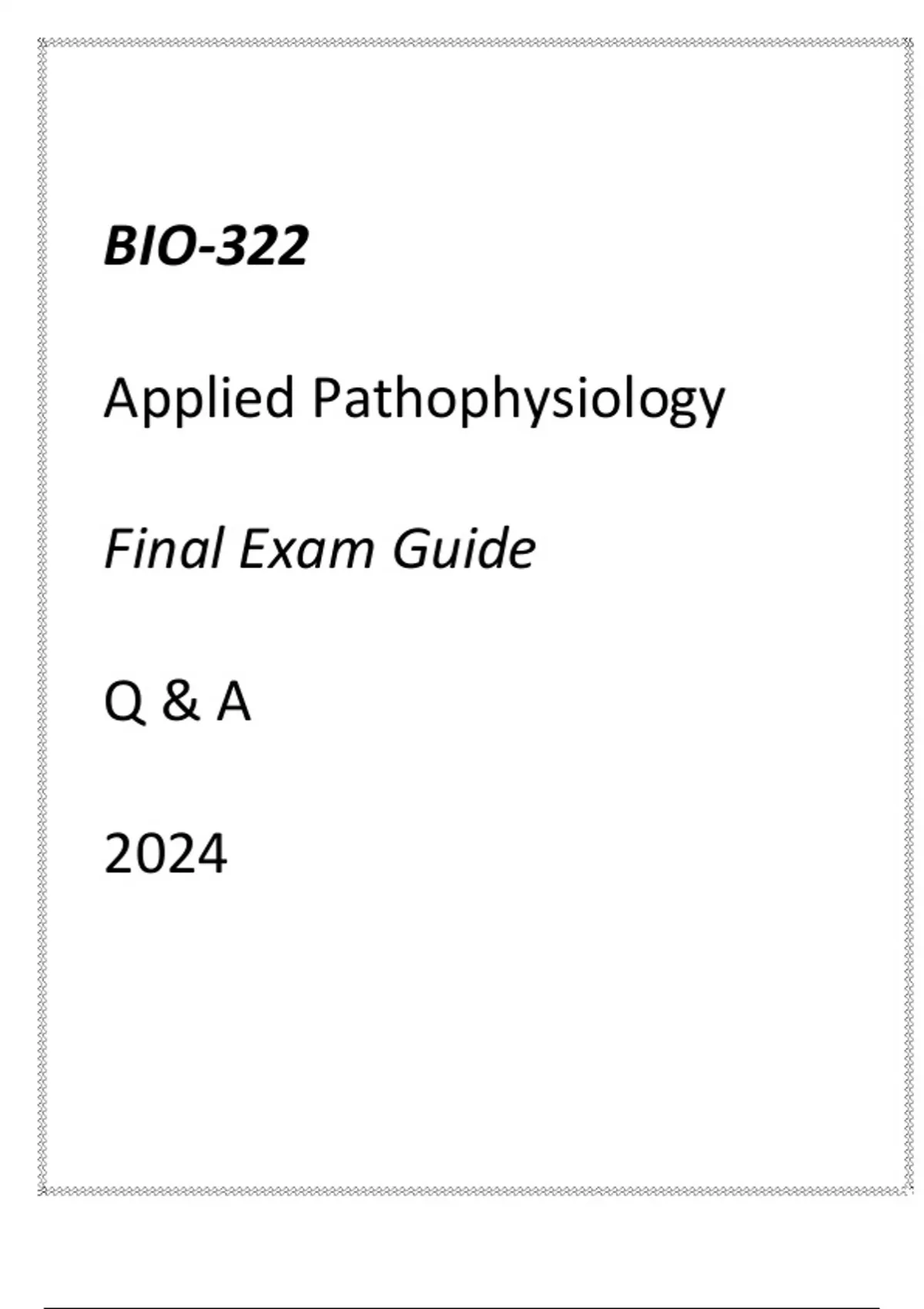 BIO-322

Applied Pathophysiology

Final Exam Guide

Q & A

2024