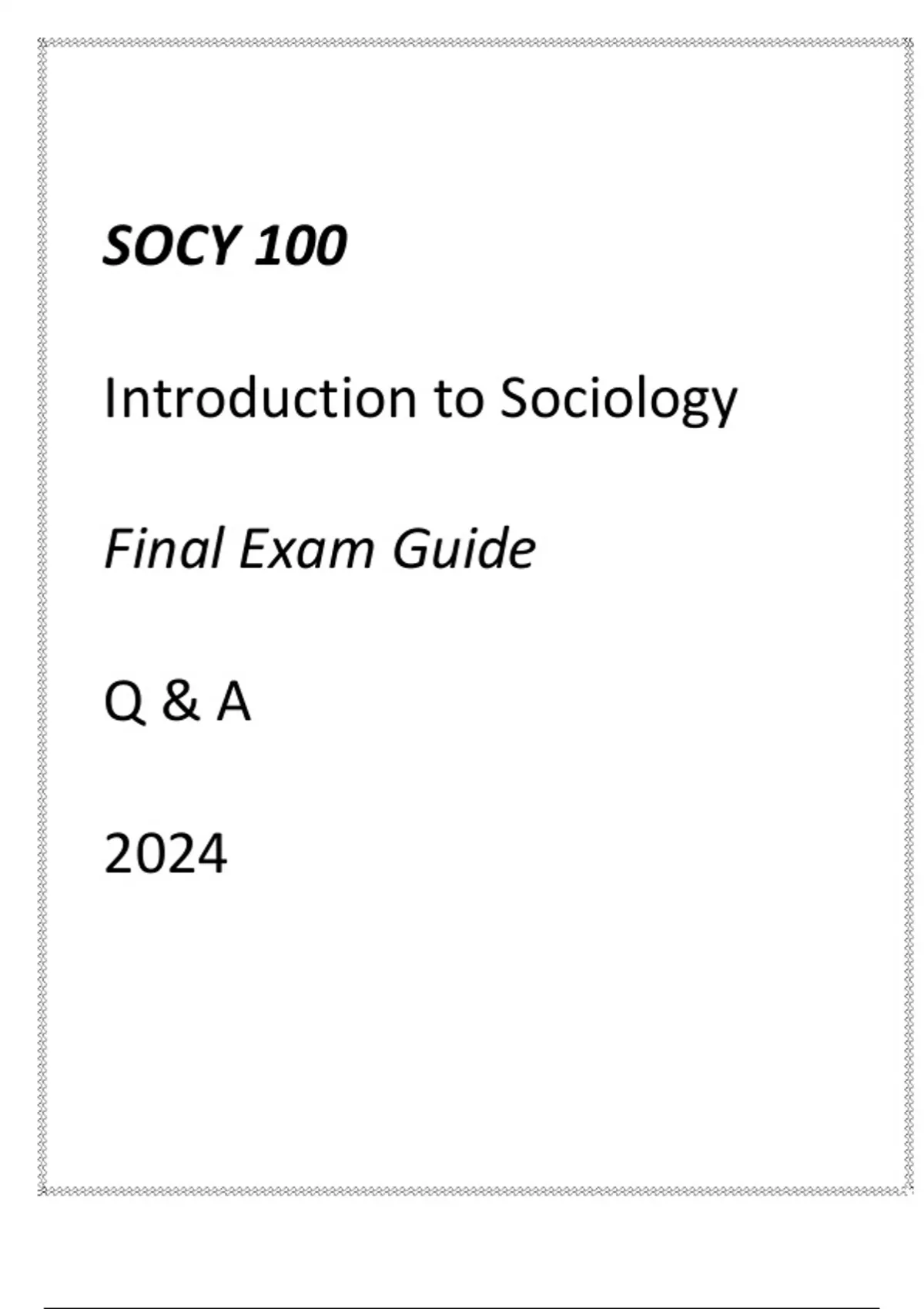 SOCY 100

Introduction to Sociology

Final Exam Guide

Q & A

2024