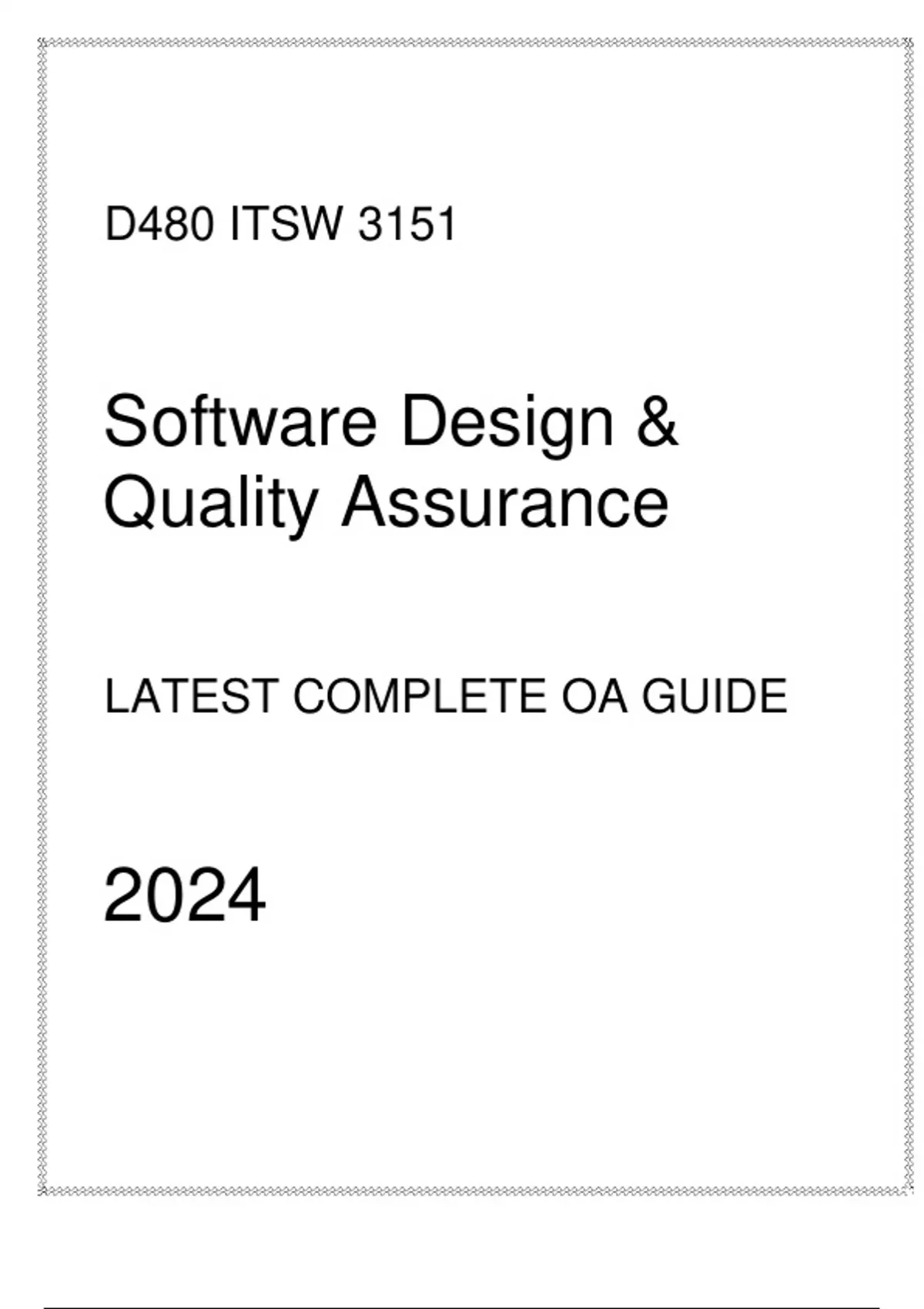 D480 ITSW 3151

Software Design & Quality Assurance

LATEST COMPLETE OA GUIDE

2024