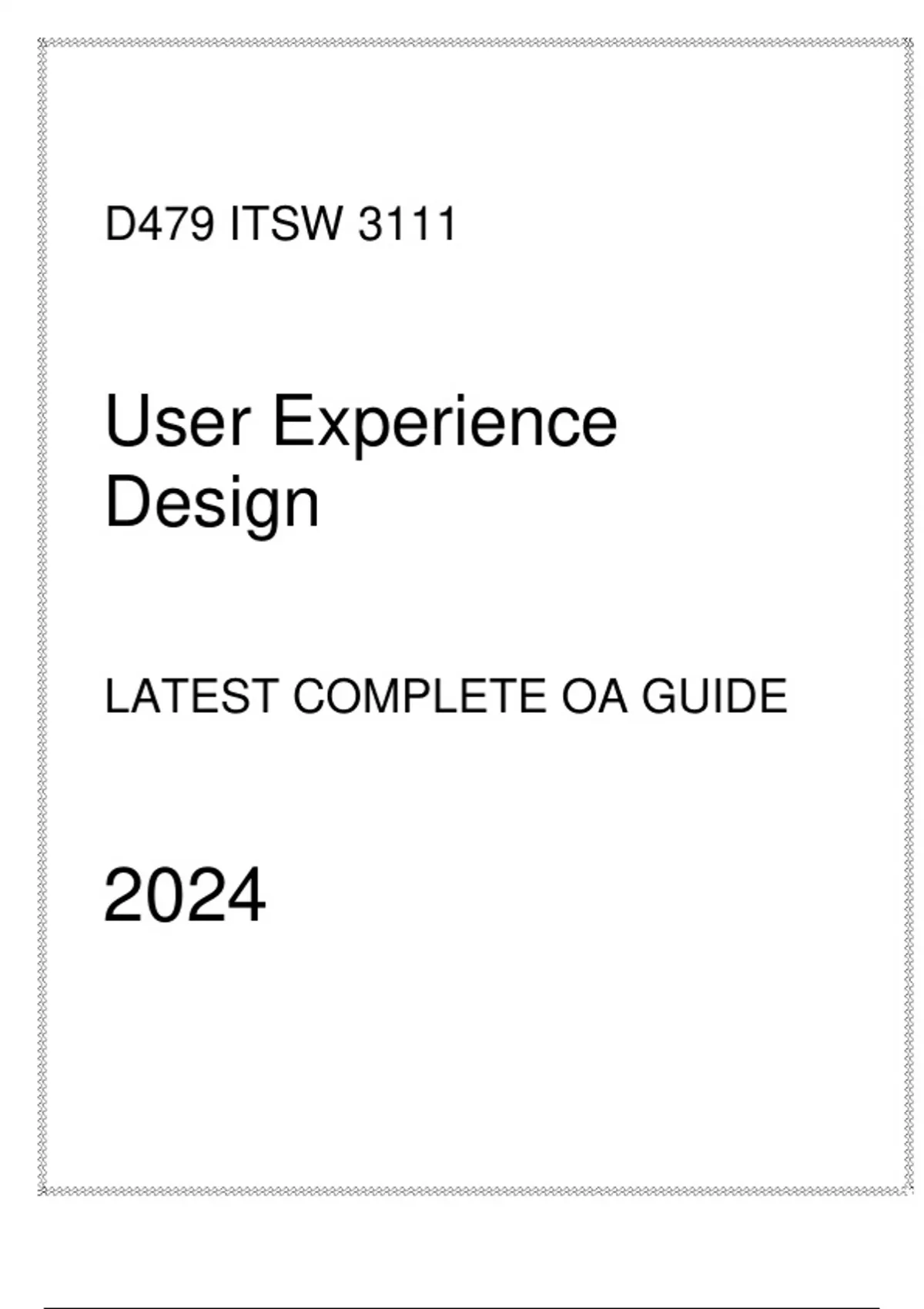 D479 ITSW 3111

User Experience Design

LATEST COMPLETE OA GUIDE

2024