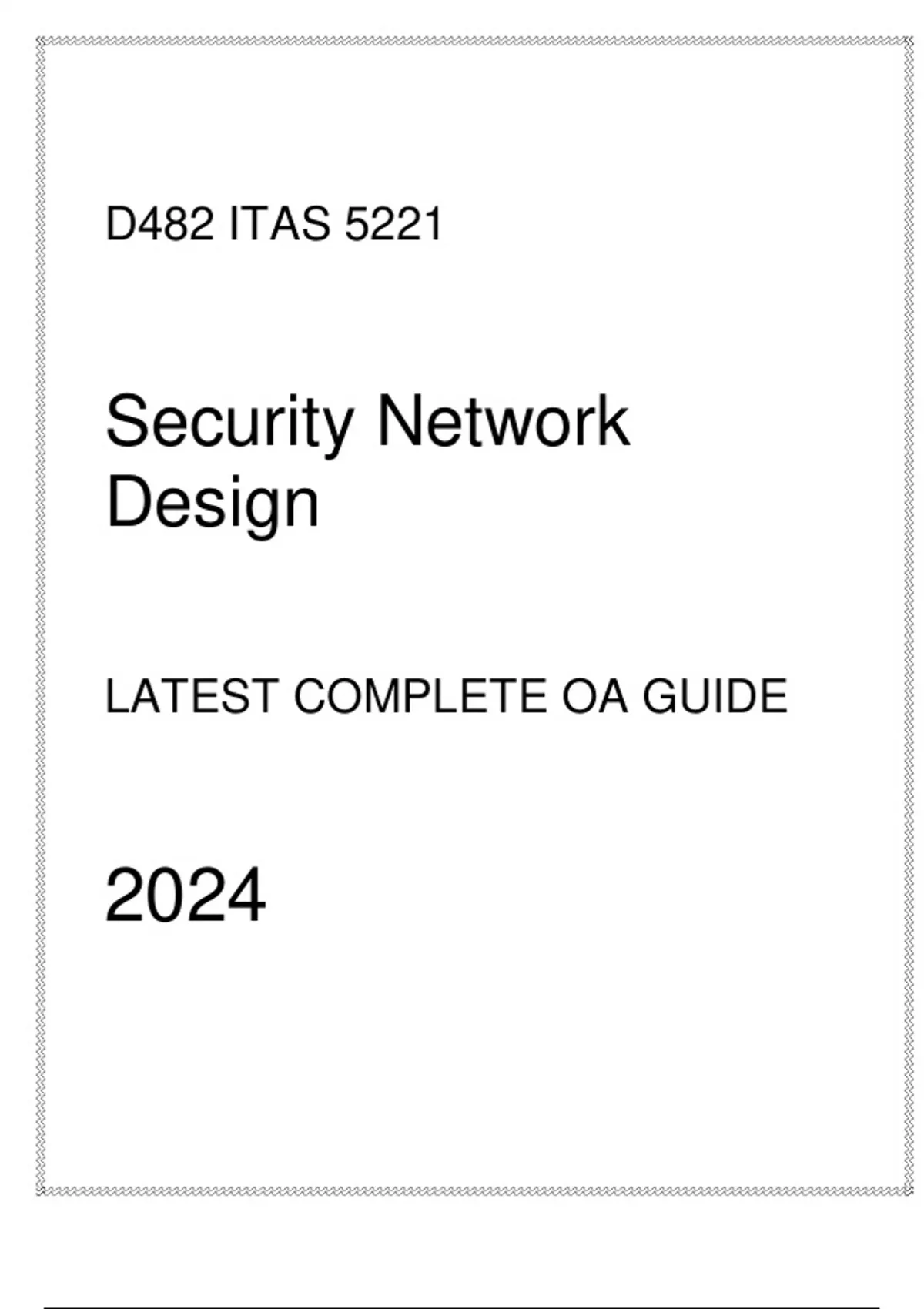 D482 ITAS 5221

Security Network Design

LATEST COMPLETE OA GUIDE

2024