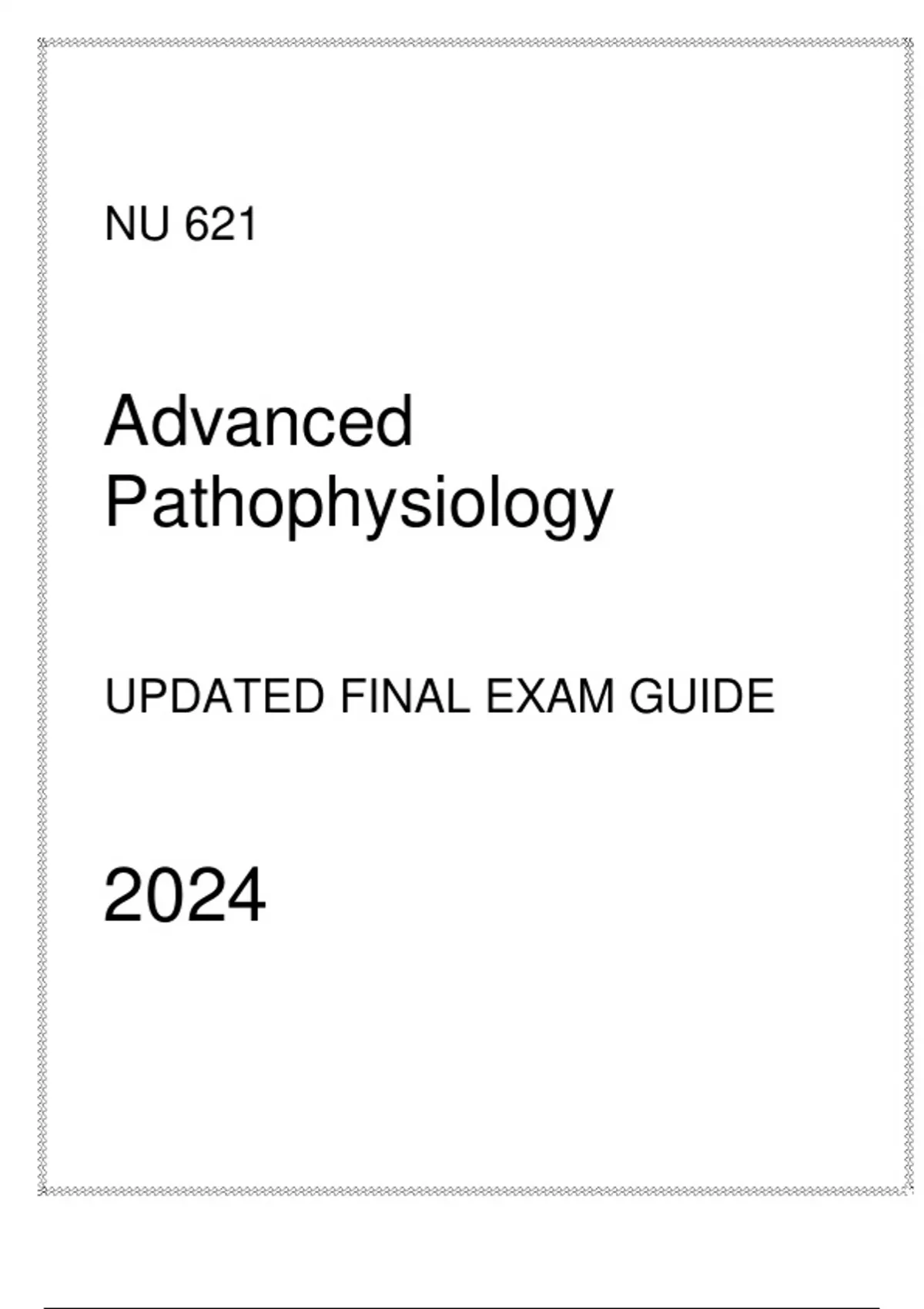 NU 621

Advanced Pathophysiology

UPDATED FINAL EXAM GUIDE

2024