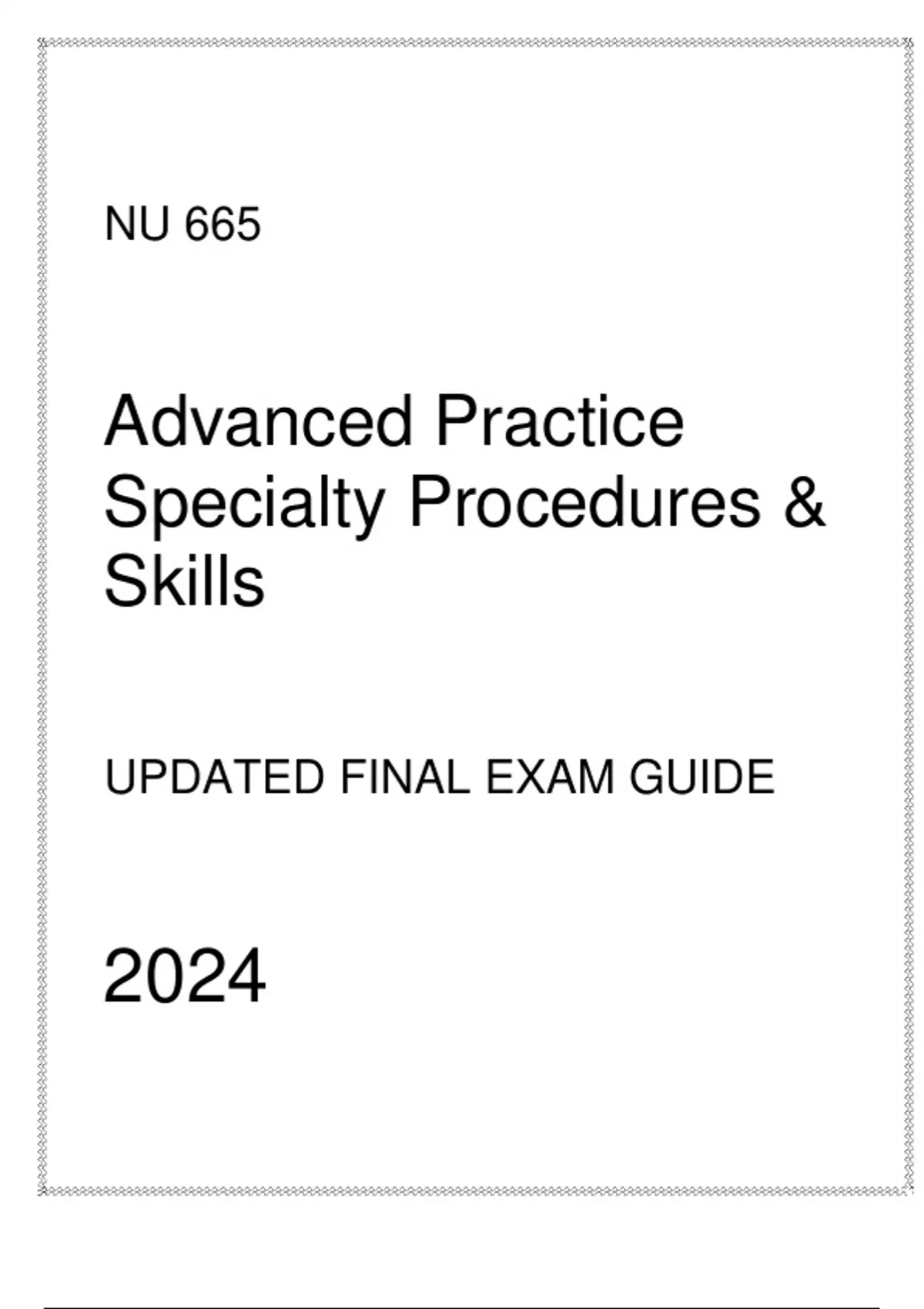 NU 665

Advanced Practice Specialty Procedures & Skills

UPDATED FINAL EXAM GUIDE

2024