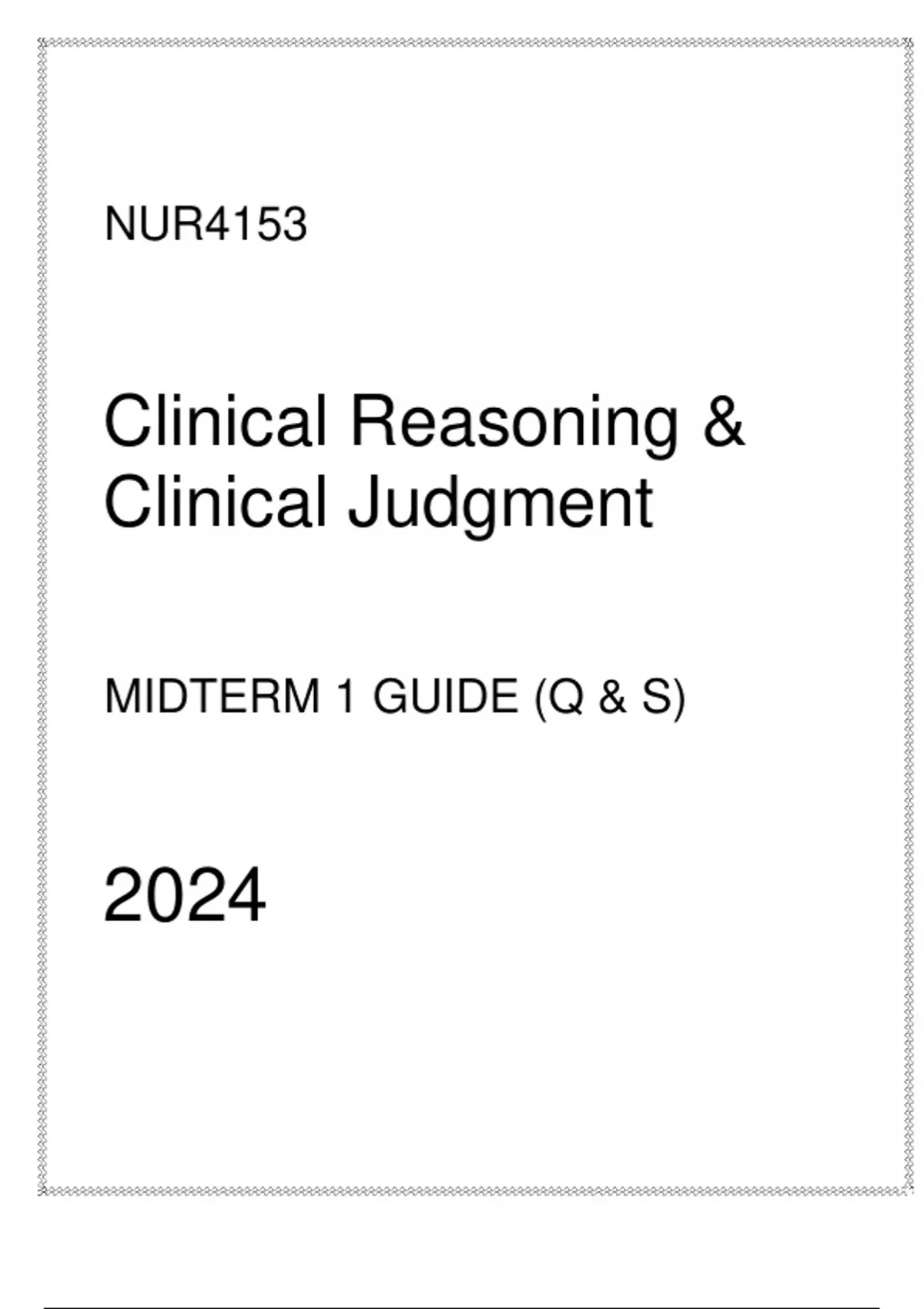 NUR4153

Clinical Reasoning & Clinical Judgment

MIDTERM 1 GUIDE (Q & S)

2024