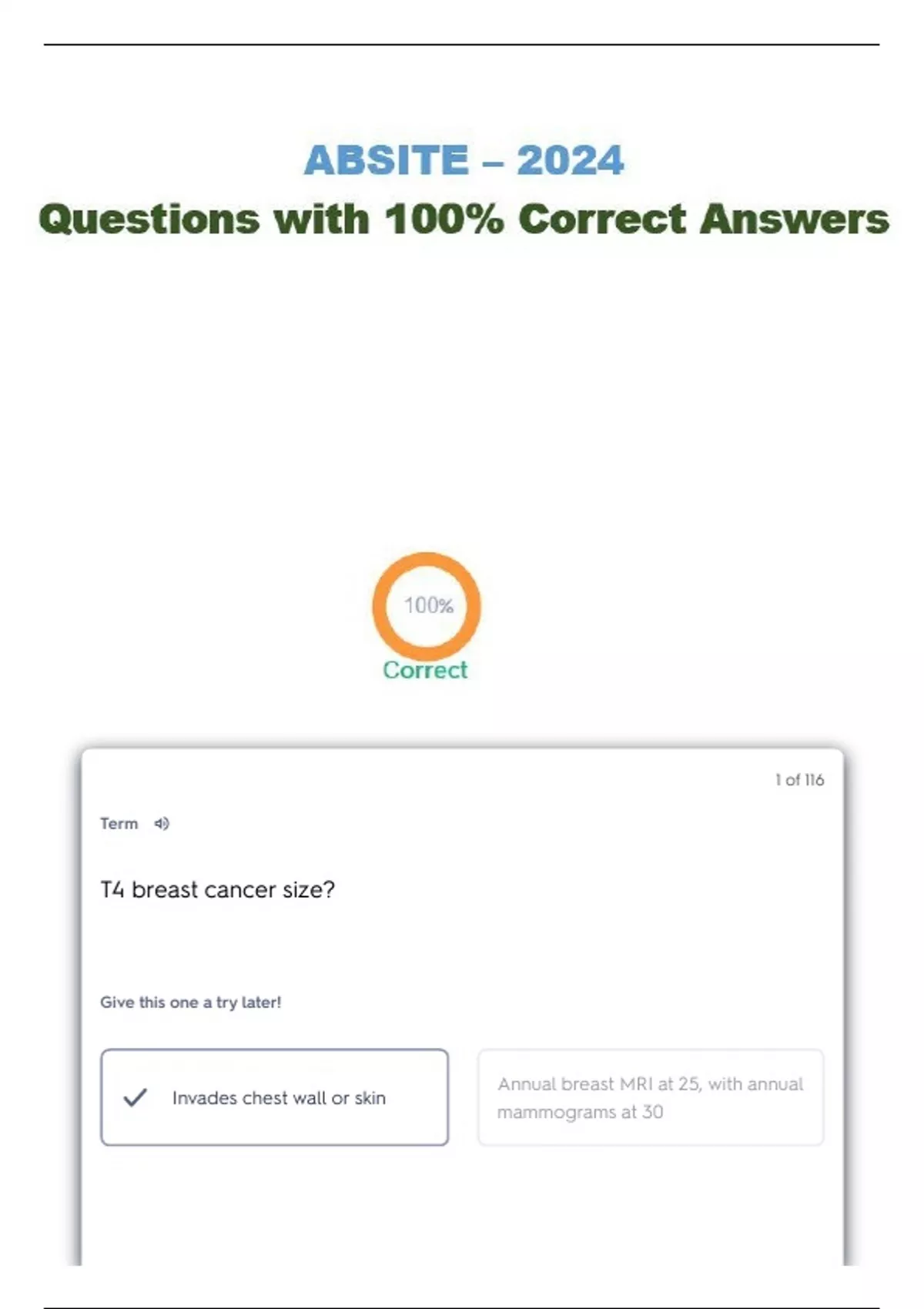 ABSITE – 2024

Questions with 100% Correct Answers

100%

Correct

1 of 116

Term

T4 breast cancer size?

Give this one a try later!

✓ Invades chest wall or skin

Annual breast MRI at 25, with annual mammograms at 30