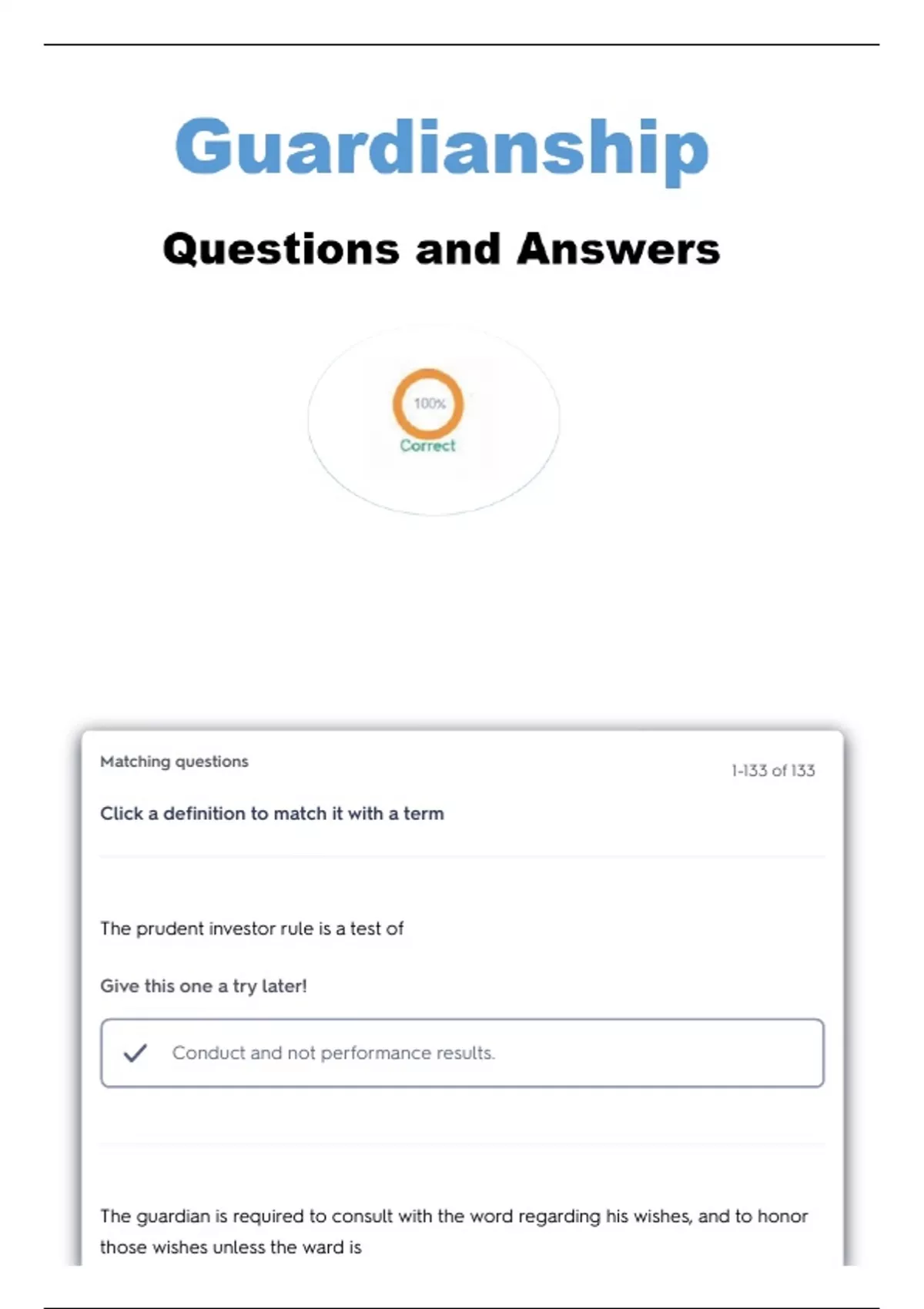 Guardianship

Questions and Answers

100%
Correct

Matching questions

1-133 of 133

Click a definition to match it with a term

The prudent investor rule is a test of

Give this one a try later!

Conduct and not performance results.

The guardian is required to consult with the word regarding his wishes, and to honor those wishes unless the ward is