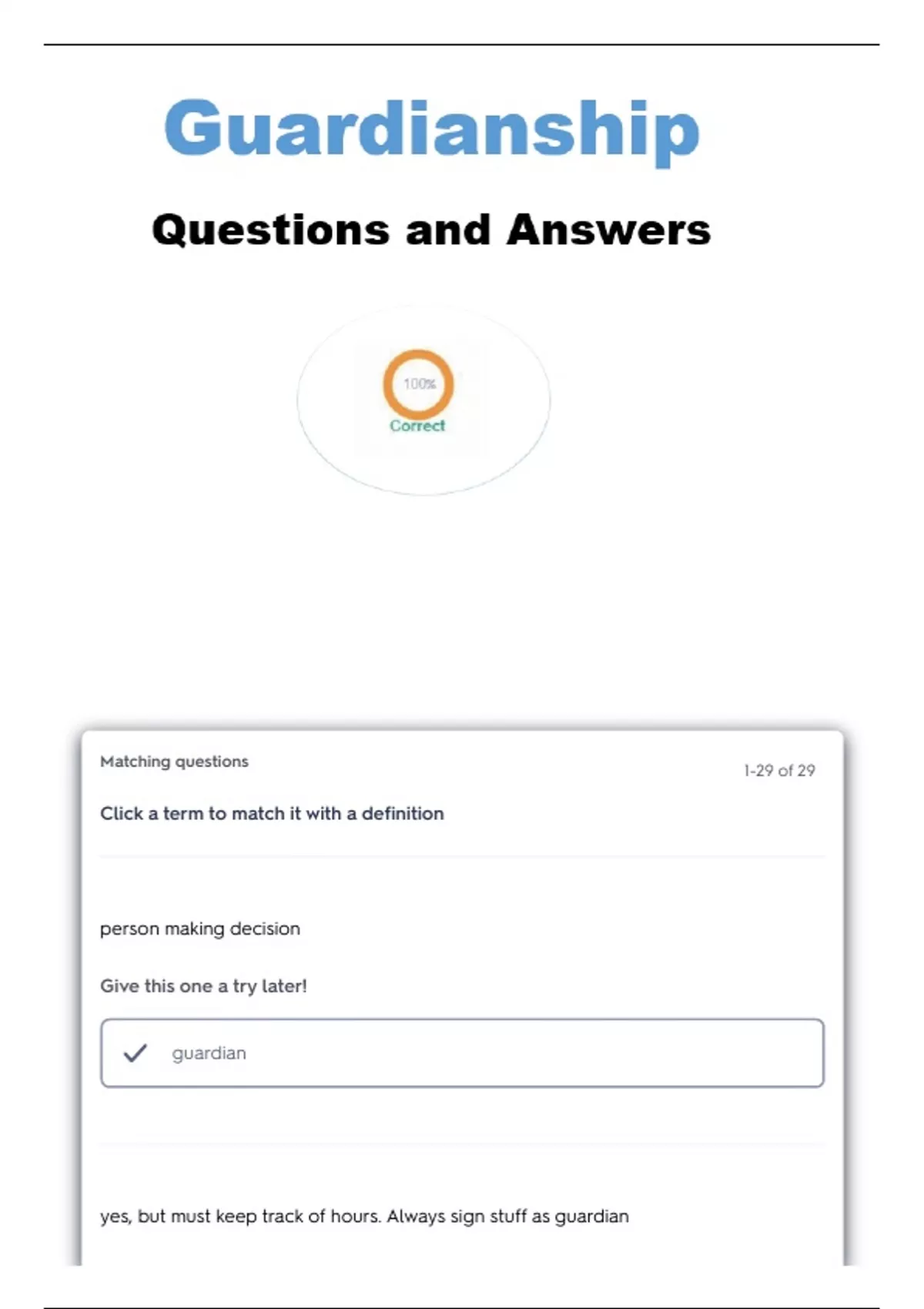 Guardianship

Questions and Answers

100%

Correct

Matching questions

1-29 of 29

Click a term to match it with a definition

person making decision

Give this one a try later!

✓ guardian

yes, but must keep track of hours. Always sign stuff as guardian