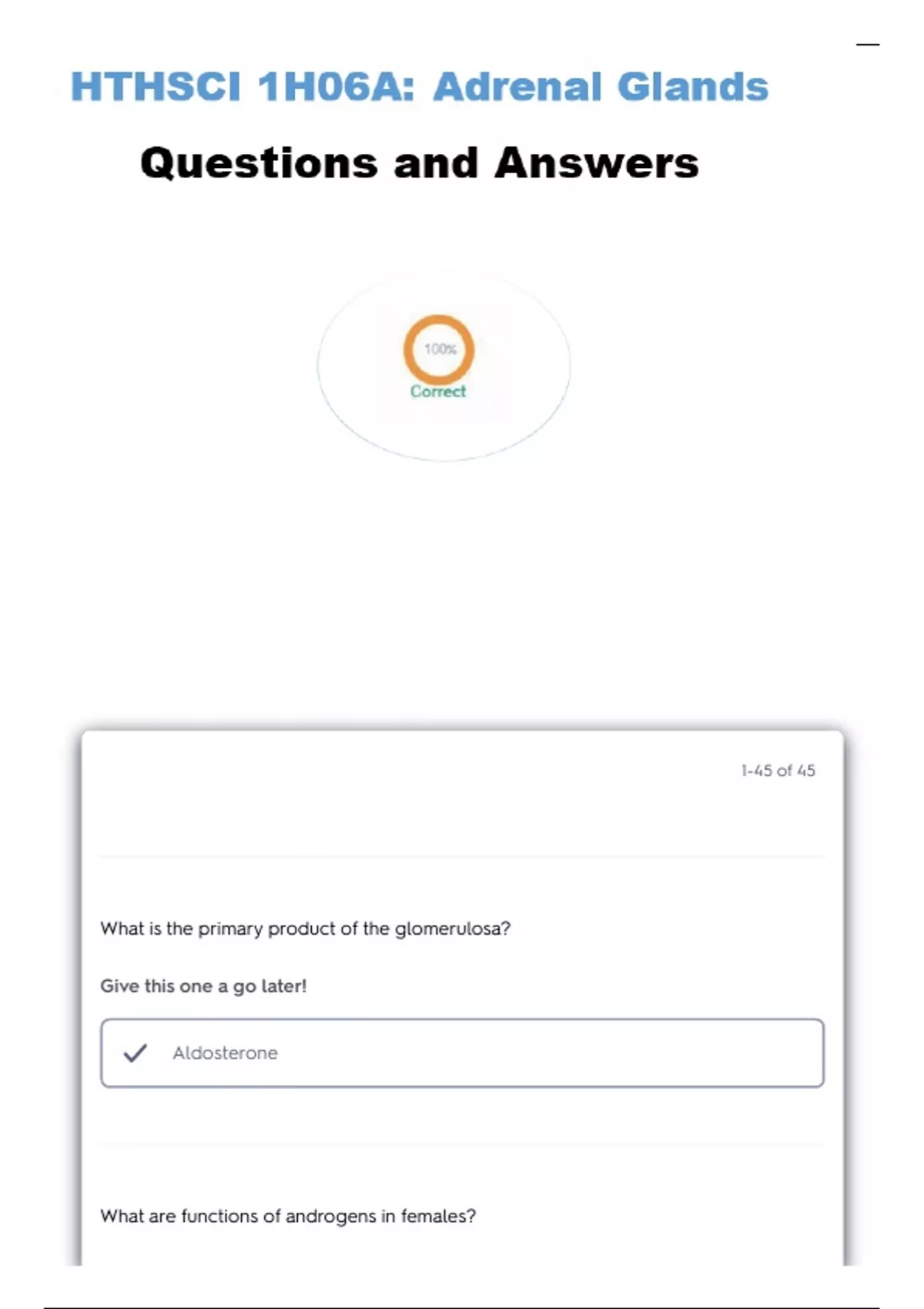 HTHSCI 1H06A: Adrenal Glands

Questions and Answers

100%

Correct

1-45 of 45

What is the primary product of the glomerulosa?

Give this one a go later!

✓ Aldosterone

What are functions of androgens in females?