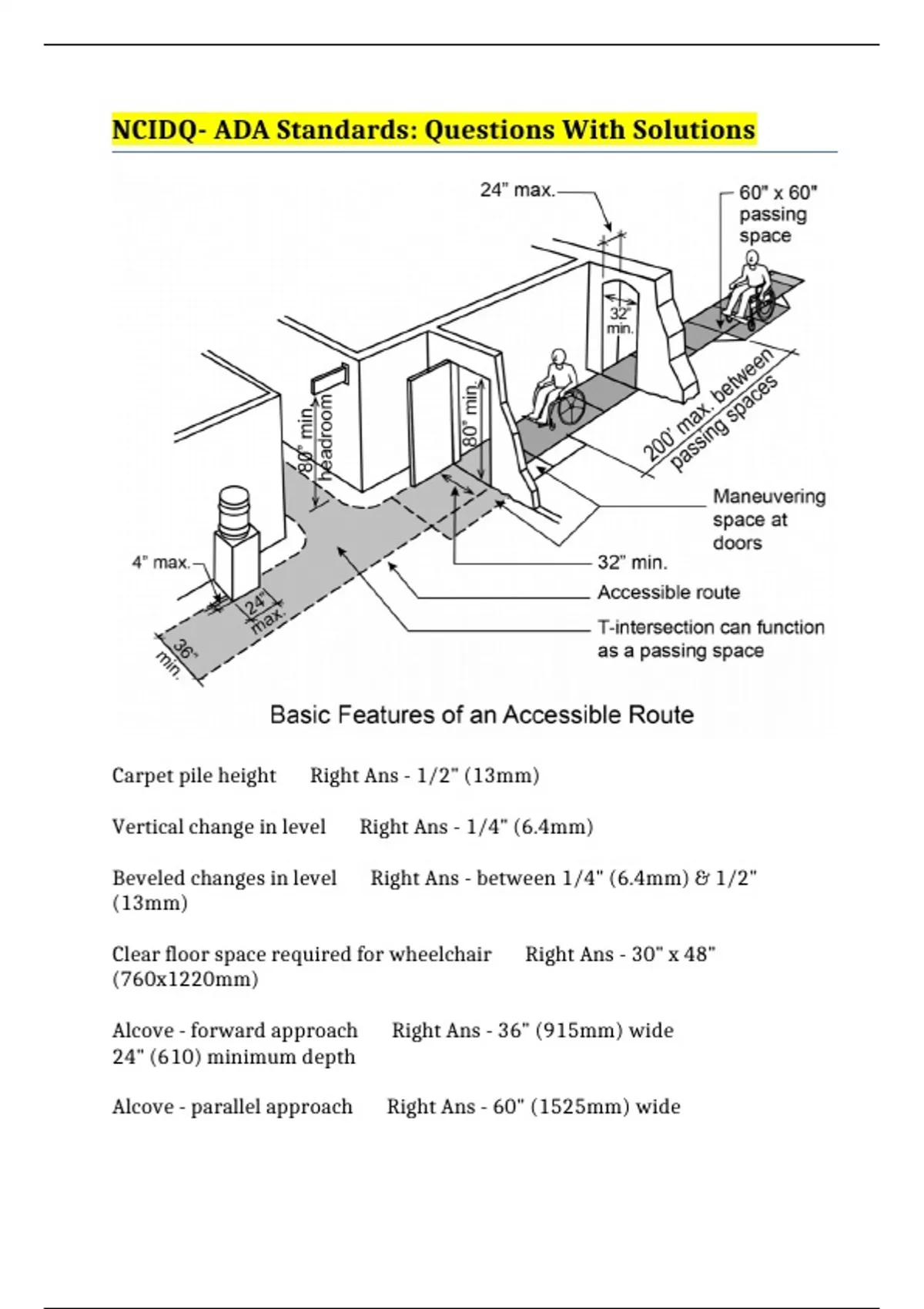 NCIDQ- ADA Standards: Questions With Solutions

24" max.

60" x 60" passing space

32" min.

80" min. headroom

80" min.

200' max. between passing spaces

Maneuvering space at doors

4" max.

24" max.

36" min.

32" min.

Accessible route

T-intersection can function as a passing space

Basic Features of an Accessible Route

Carpet pile height Right Ans - 1/2" (13mm)

Vertical change in level Right Ans - 1/4" (6.4mm)

Beveled changes in level Right Ans - between 1/4" (6.4mm) & 1/2" (13mm)

Clear floor space required for wheelchair Right Ans - 30" x 48" (760x1220mm)

Alcove - forward approach Right Ans - 36" (915mm) wide
24" (610) minimum depth

Alcove - parallel approach Right Ans - 60" (1525mm) wide